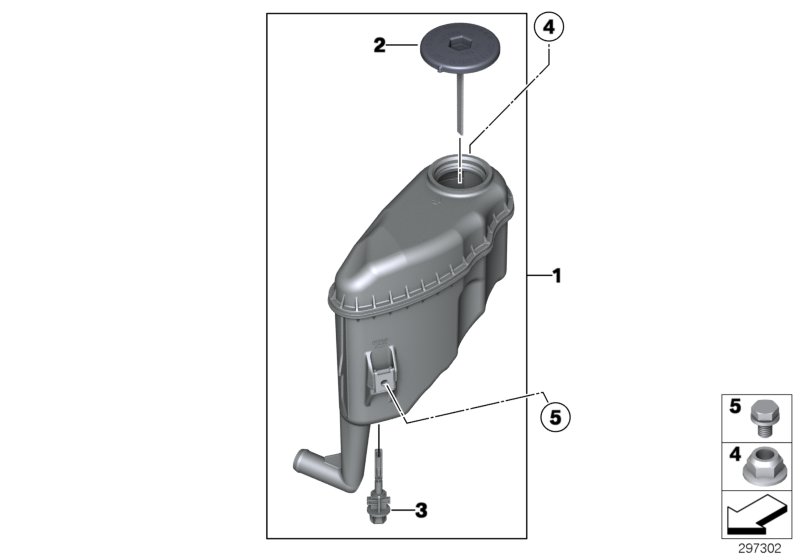 2

4

1

5

3

5

4

297302