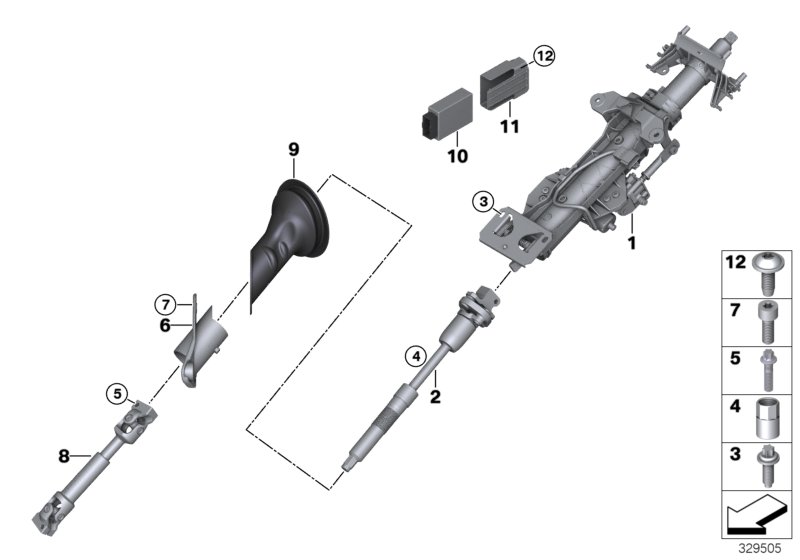 12
11
10
9
3
1
7
6
4
2
5
8
12
7
5
4
3
329505