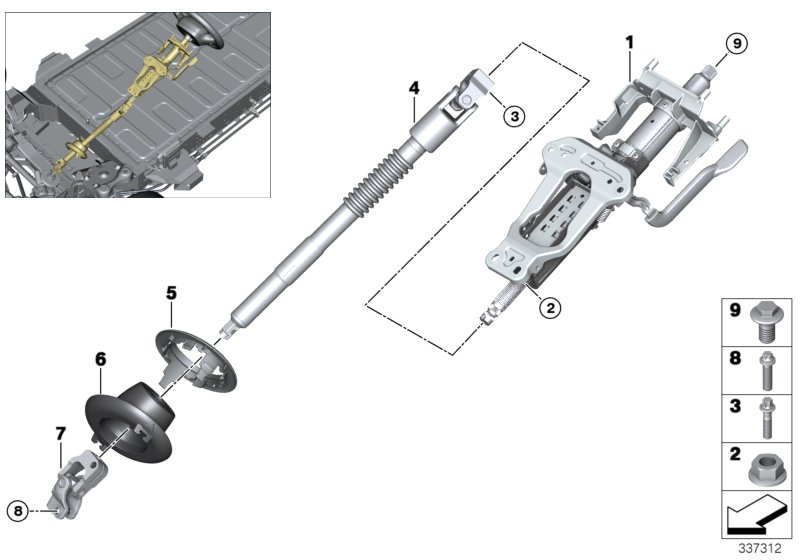 1
9
4
3
2
5
6
7
8
9
8
3
2
337312