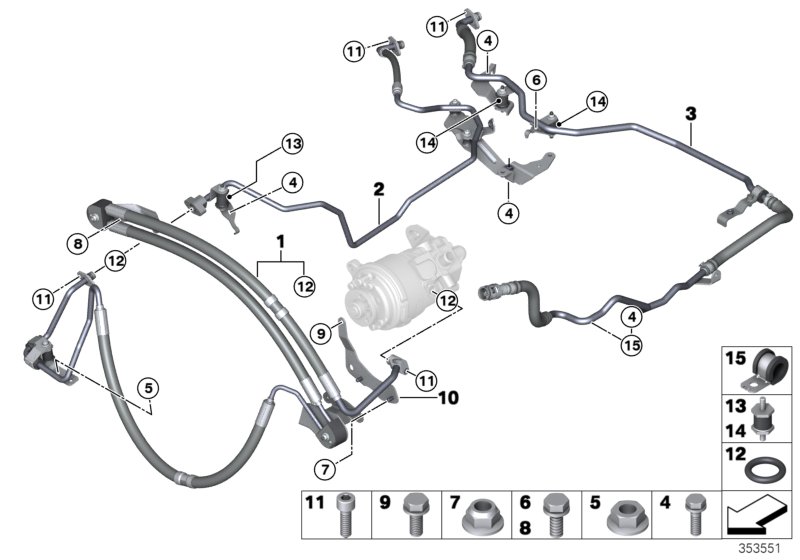 11
11
4
6
14
3
14
13
4
2
4
8
12
1
12
11
12
9
4
15
5
11
10
7
15
13
14
12
11
9
7
6
8
5
4
353551