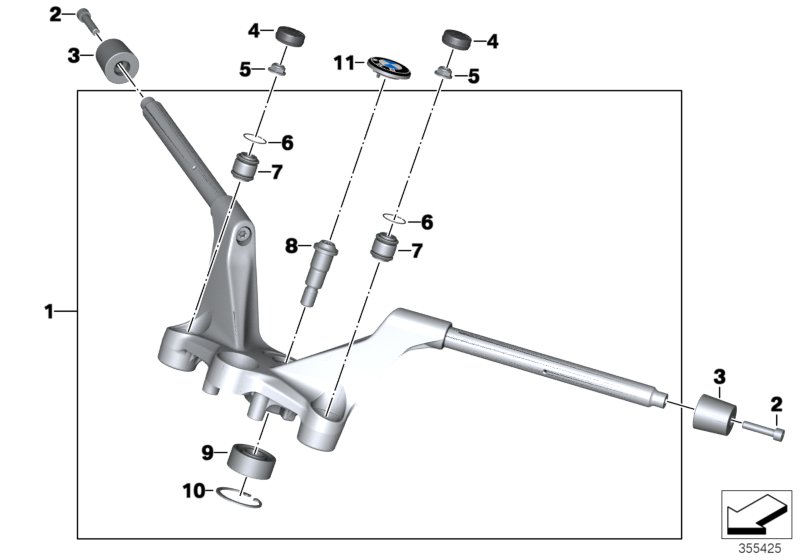 2
3
4
5
11
4
5
6
7
6
8
7
1
3
2
9
10
355425