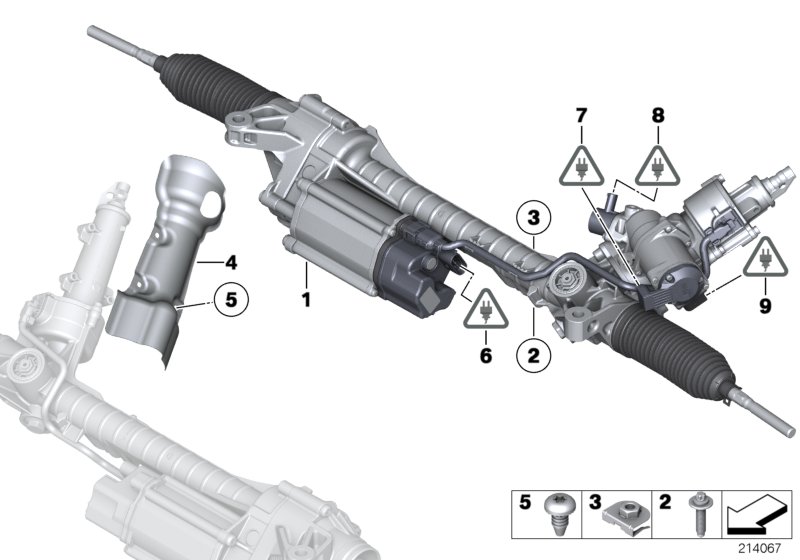 7
8
3
4
5
1
6
2
9
5
3
2
214067