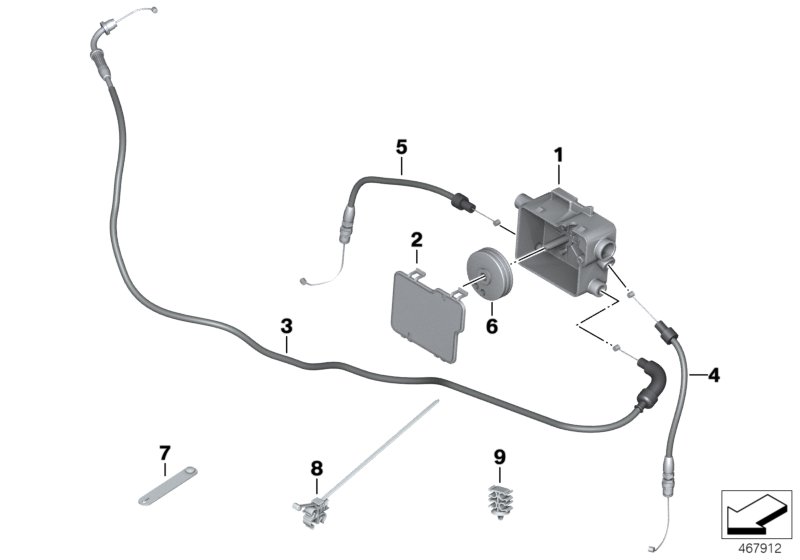 5
1
2
6
3
4
7
8
9
467912