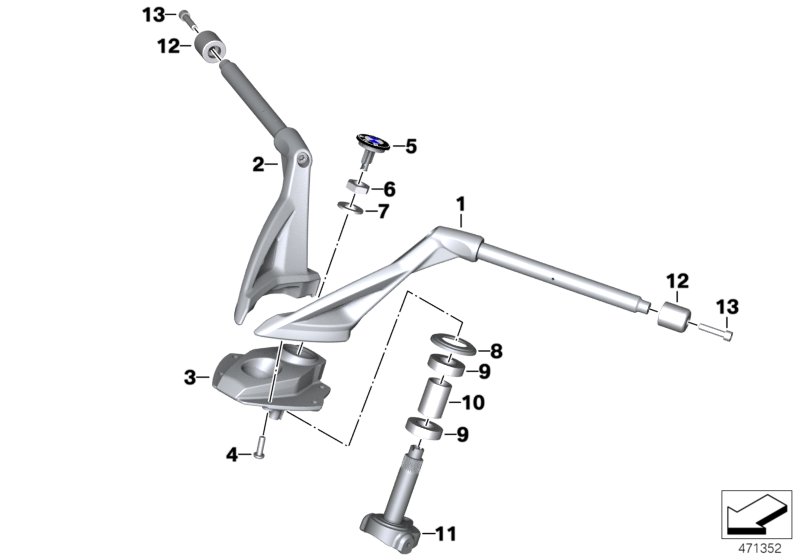 13
12
2
5
6
7
1
12
13
3
8
9
10
9
4
11
471352