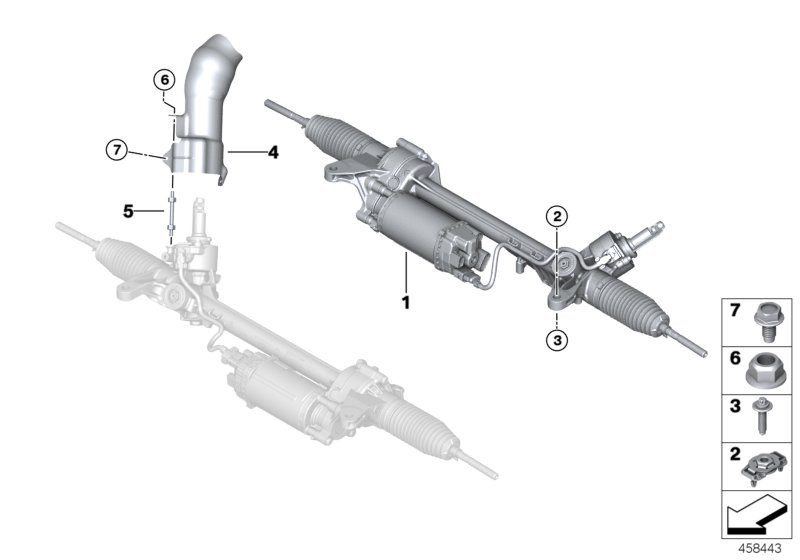 6
7
4
5
2
1
3
7
6
3
2
458443