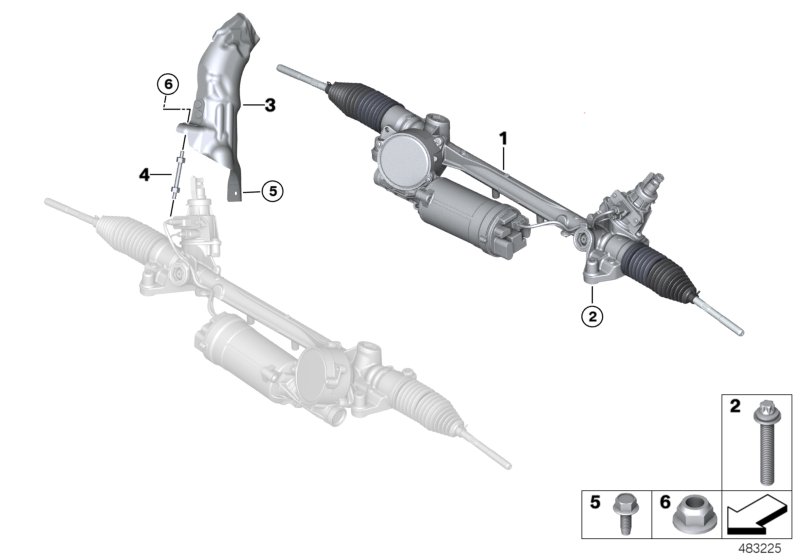 6
3
4
5
1
2
2
5
6
483225