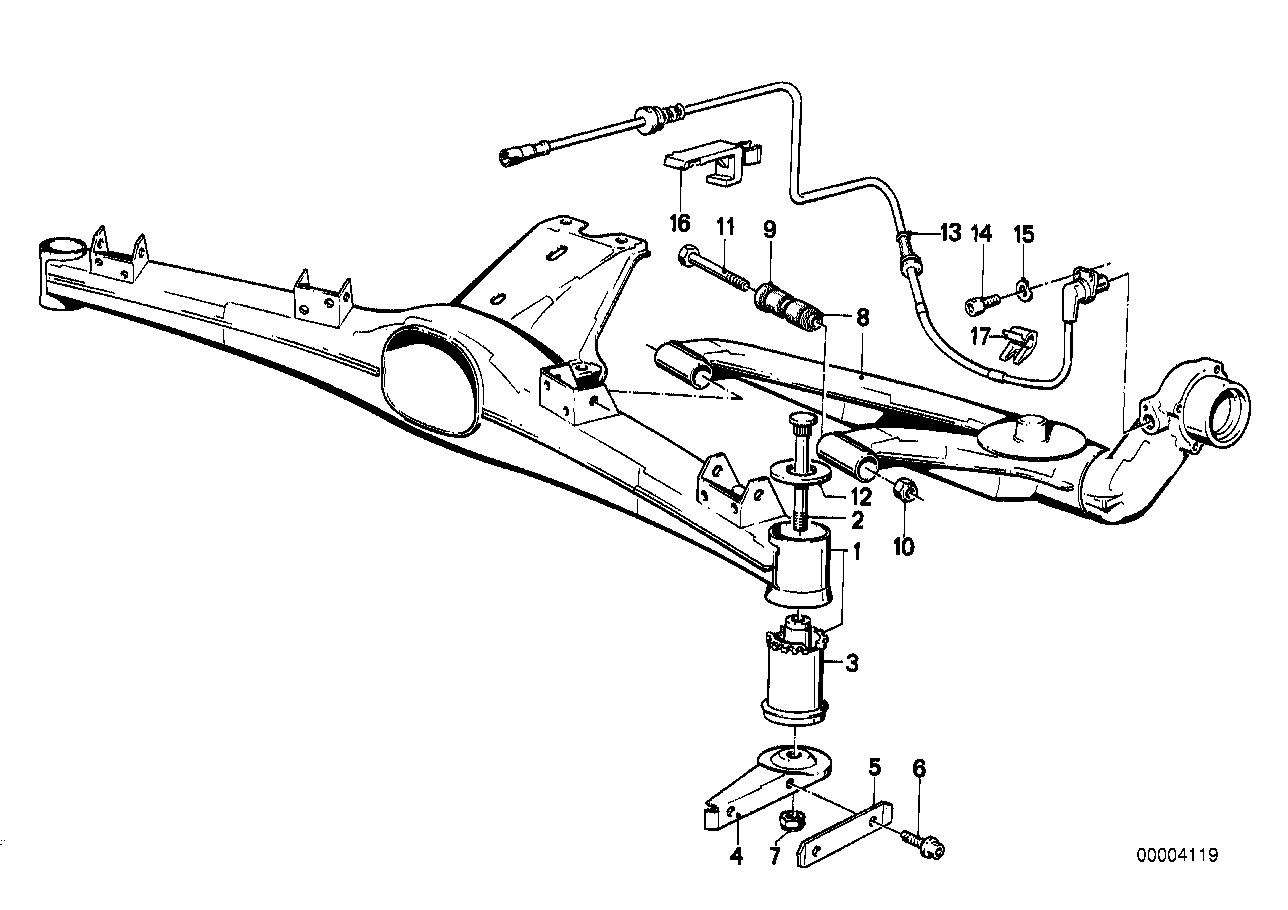 16
11
9
13
14
15
8
17
12
2
10
1
3
5
6
4
7
00004119