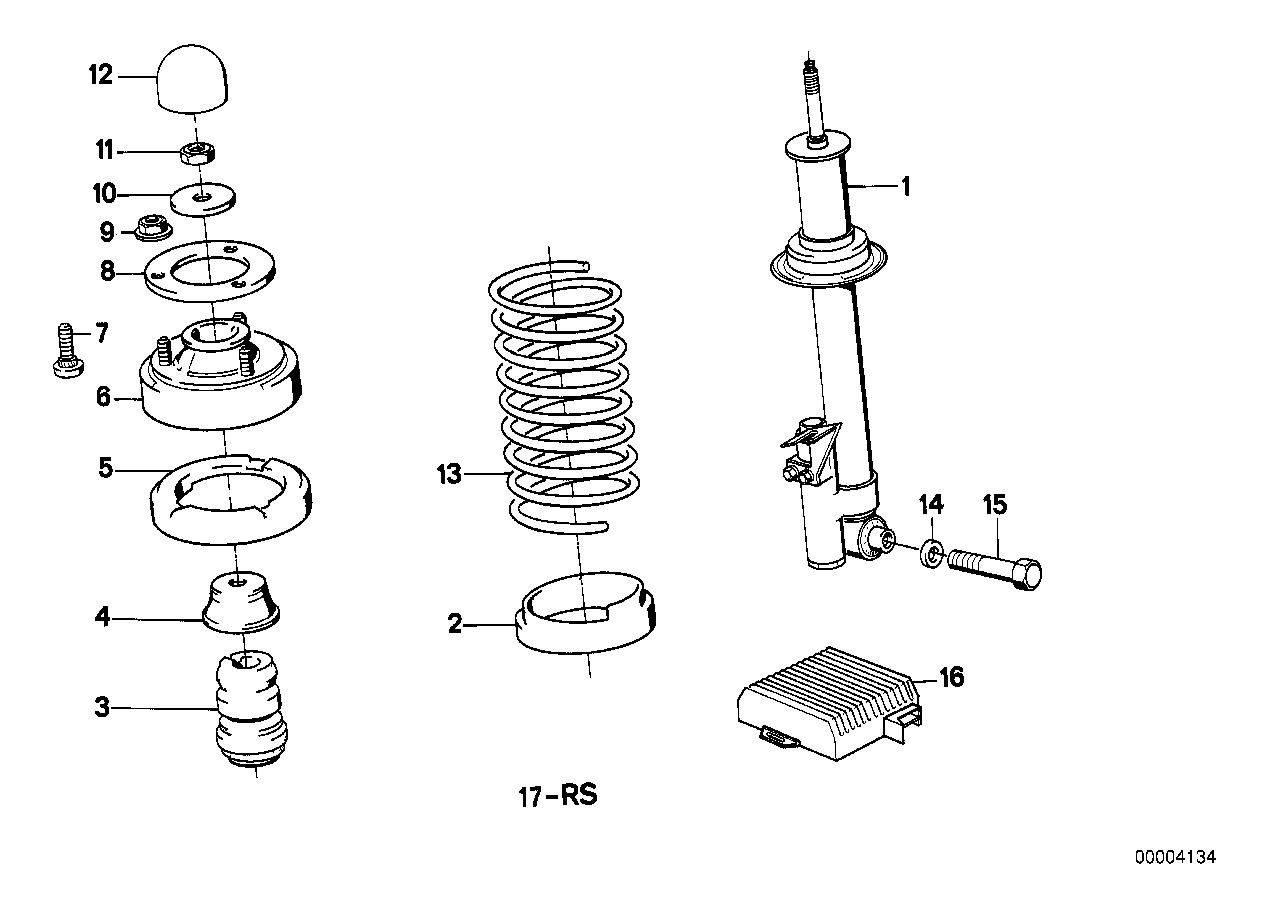 12
11
10
9
8
7
6
5
4
3
13
2
1
14
15
16
17-RS
00004134