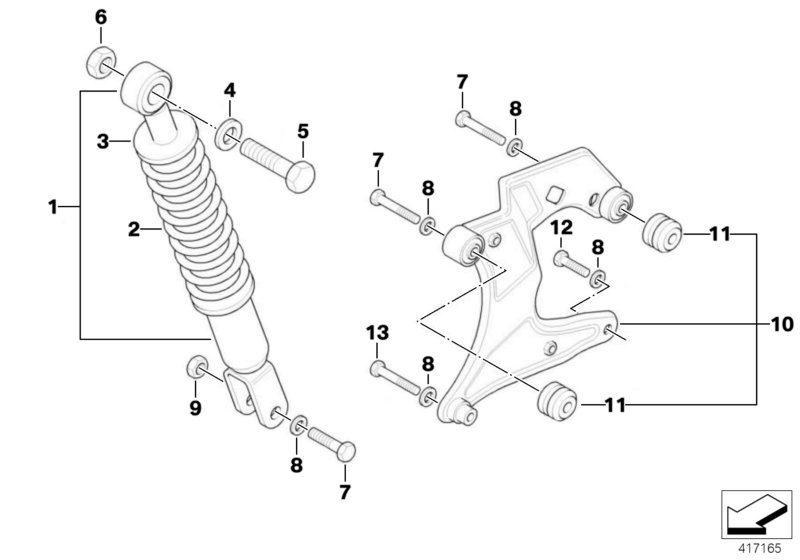 6
4
5
3
1
2
9
8
7
7
8
7
8
12
8
11
10
13
8
11
417165