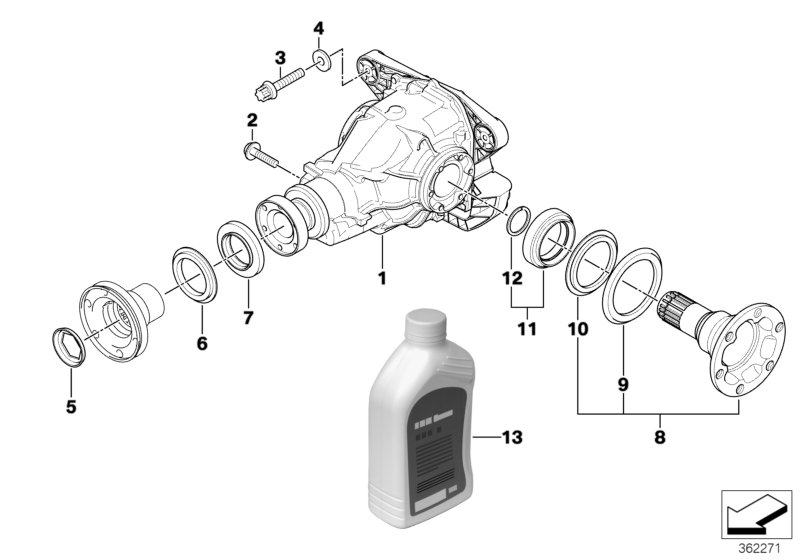 4
3
2
1
12
11
10
9
8
7
6
5
13
362271