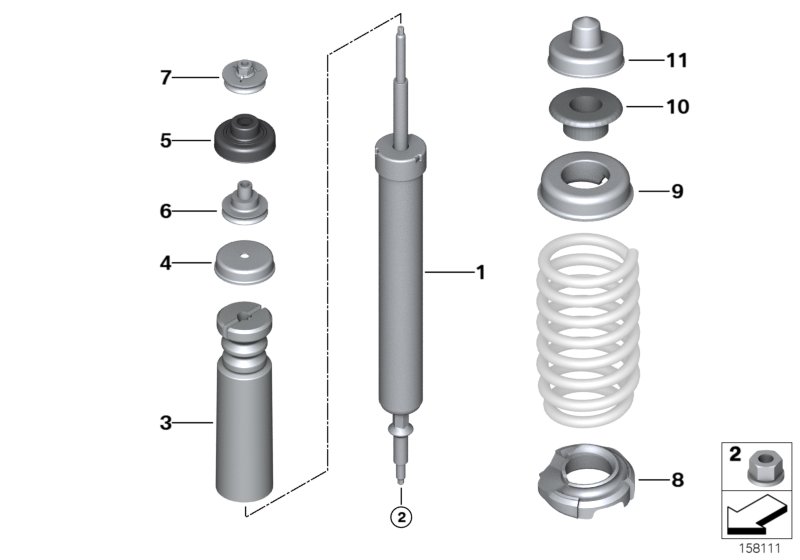 7
5
6
4
3
1
2
11
10
9
8
2
158111