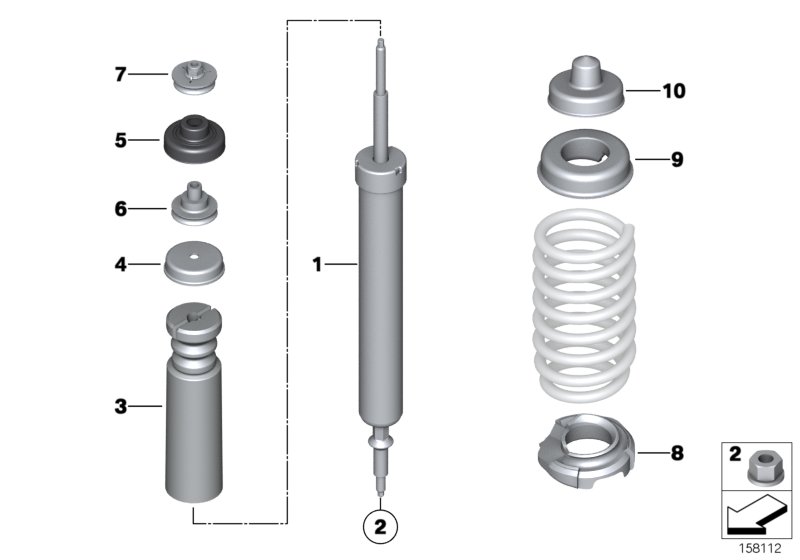 7
5
6
4
3
1
2
10
9
8
2
158112