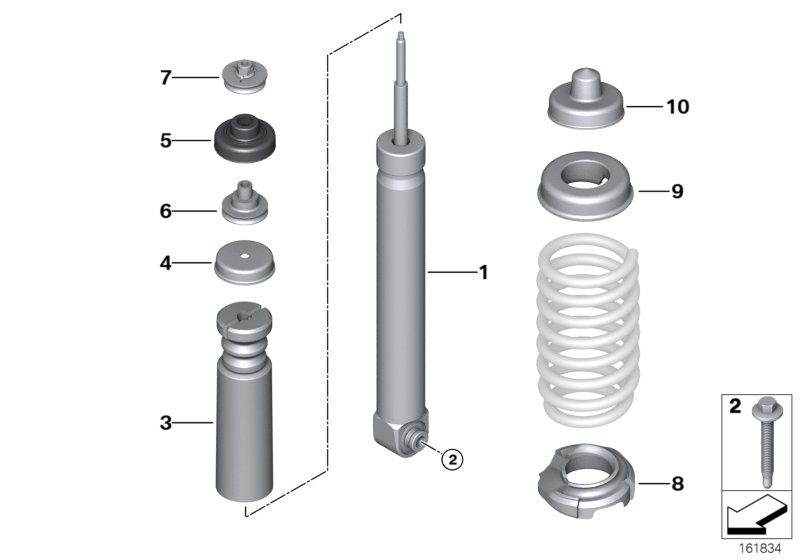 7
5
6
4
3
1
2
10
9
8
2
161834