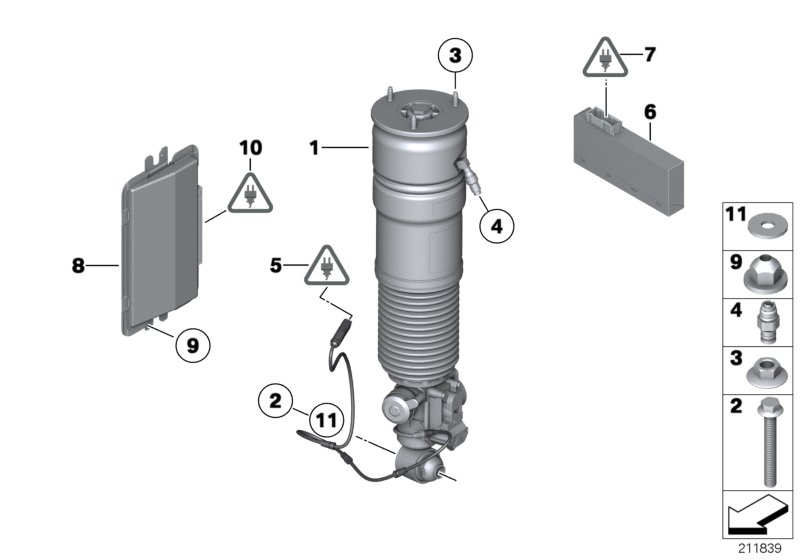 3
7
6
10
1
4
8
5
9
2
11
11
9
4
3
2
211839