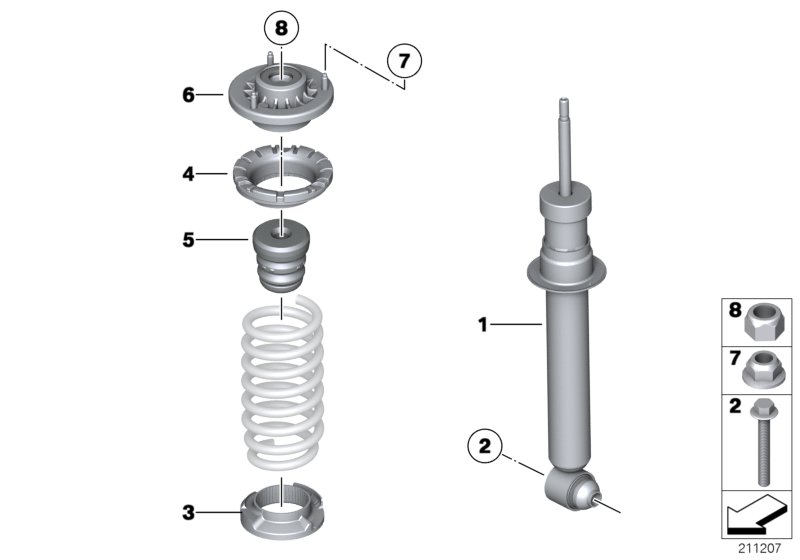 8
7
6
4
5
3
1
2
8
7
2
211207