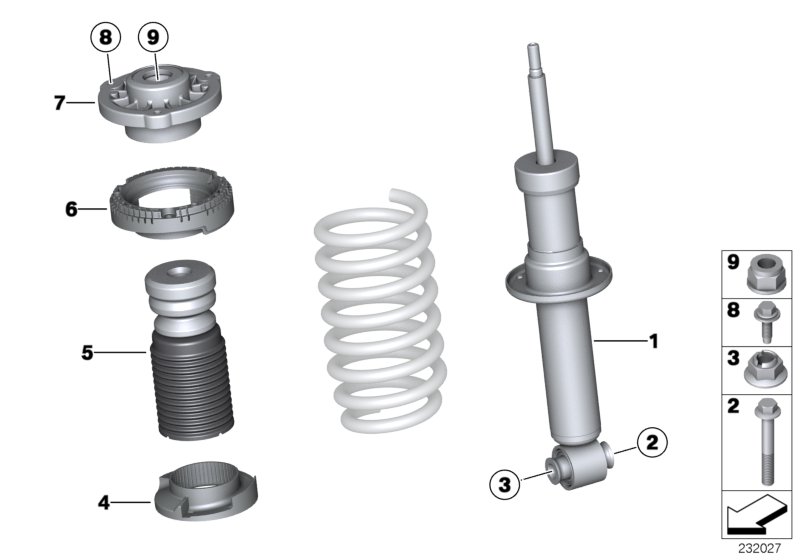 8
9
7
6
5
4
1
2
3
9
8
3
2
232027