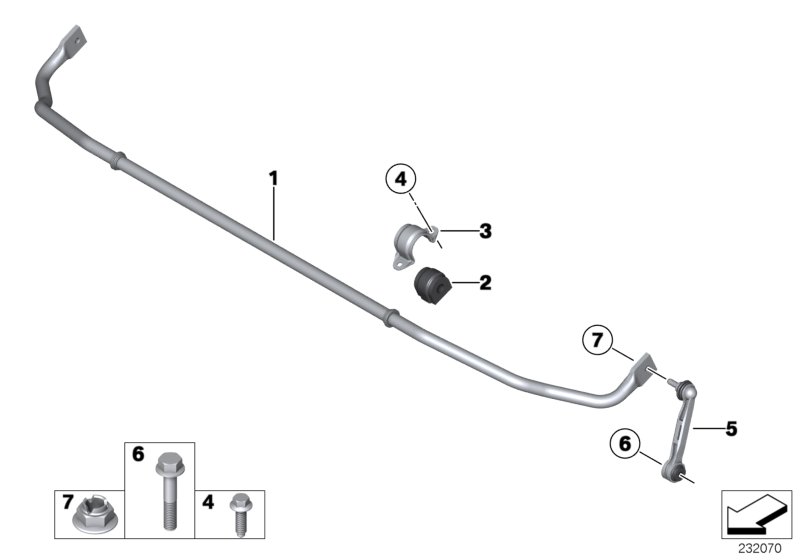 1
4
3
2
7
5
6
6
7
4
232070