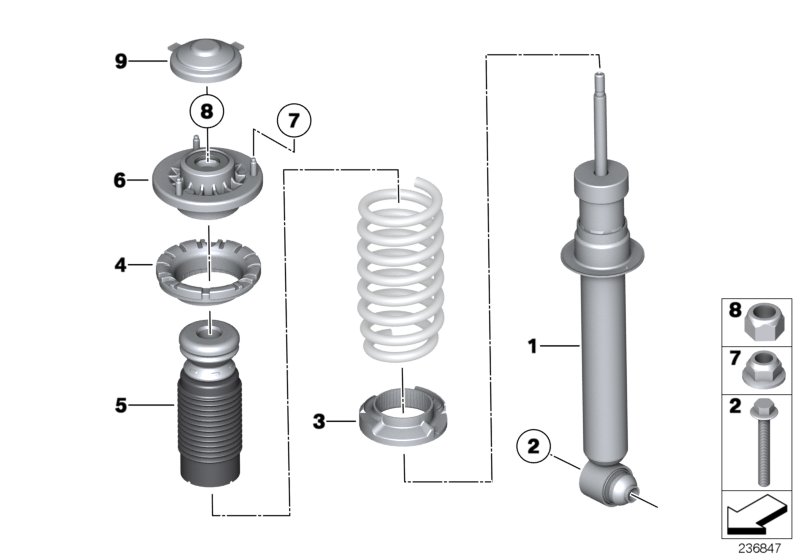 9
8
7
6
4
5
3
1
2
8
7
2
236847