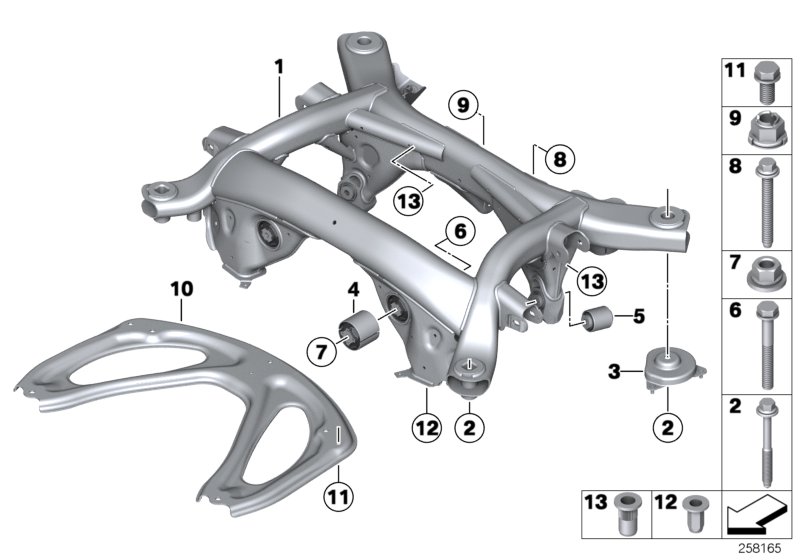 1
9
8
13
6
13
10
4
5
7
3
12
2
2
11
11
9
8
7
6
2
13
12
258165