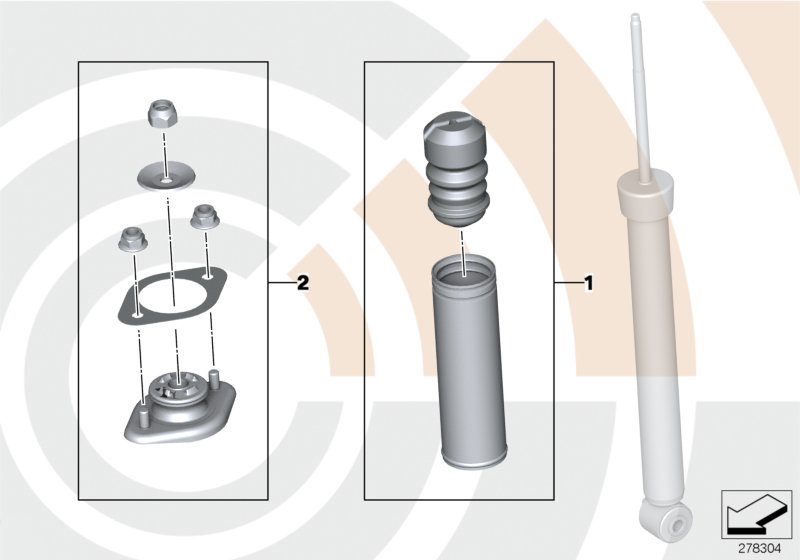 2

1

278304