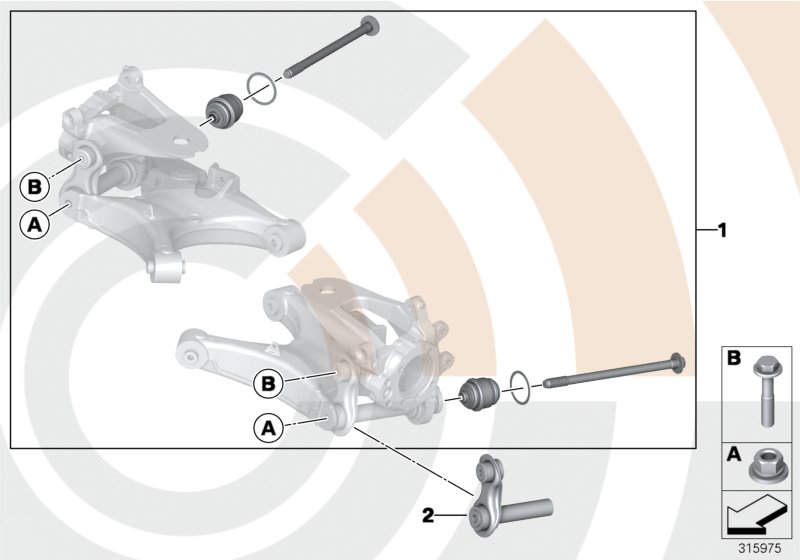 B
A
1
B
A
2
B
A
315975