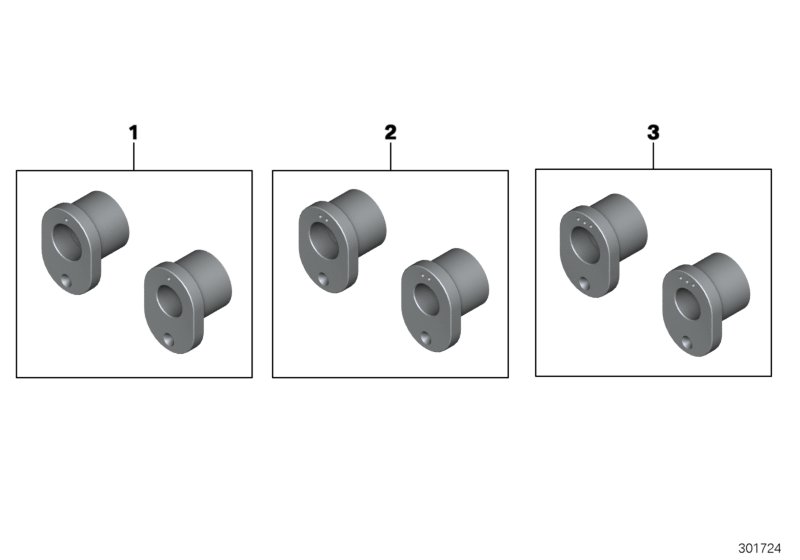 1

2

3

301724