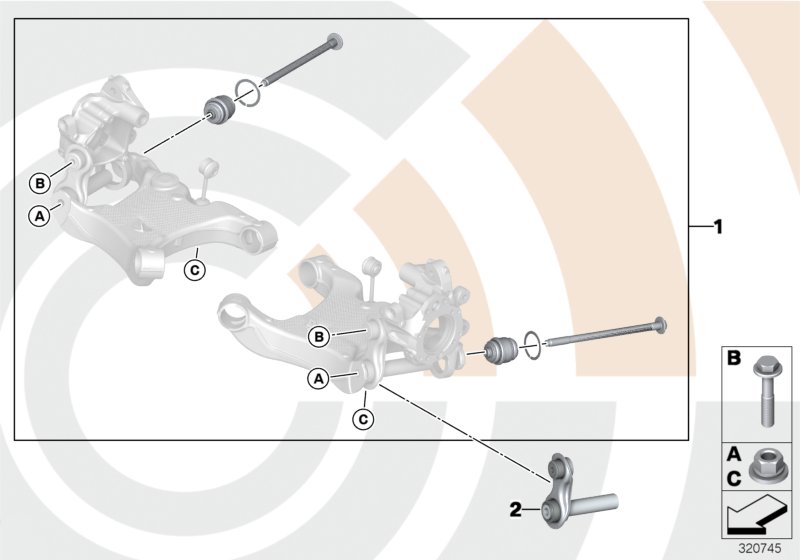 B
A
C
B
A
C
1
2
B
A
C
320745