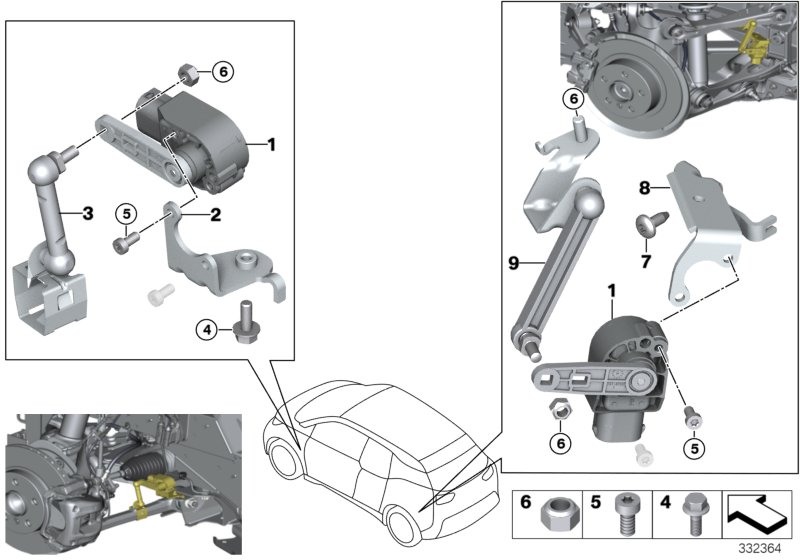 6
1
3
5
2
4
6
8
7
9
1
6
5
6 5 4
332364