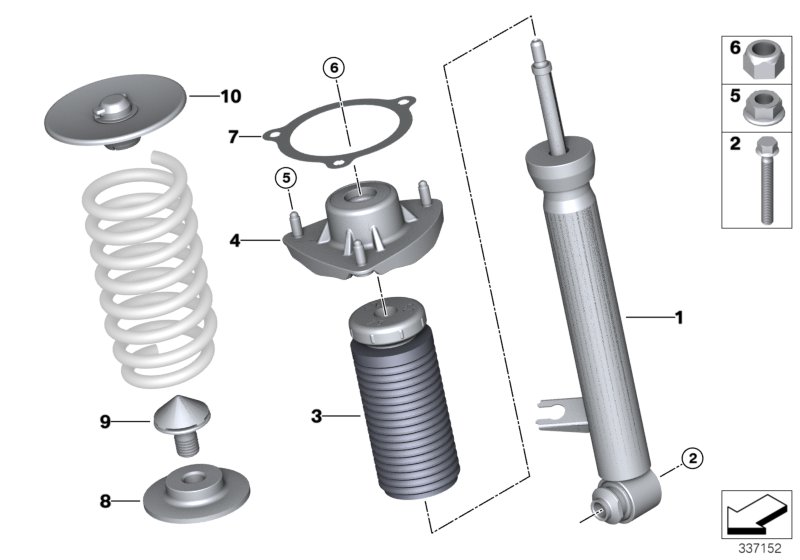 10
6
7
5
4
3
9
8
1
2
6
5
2
337152