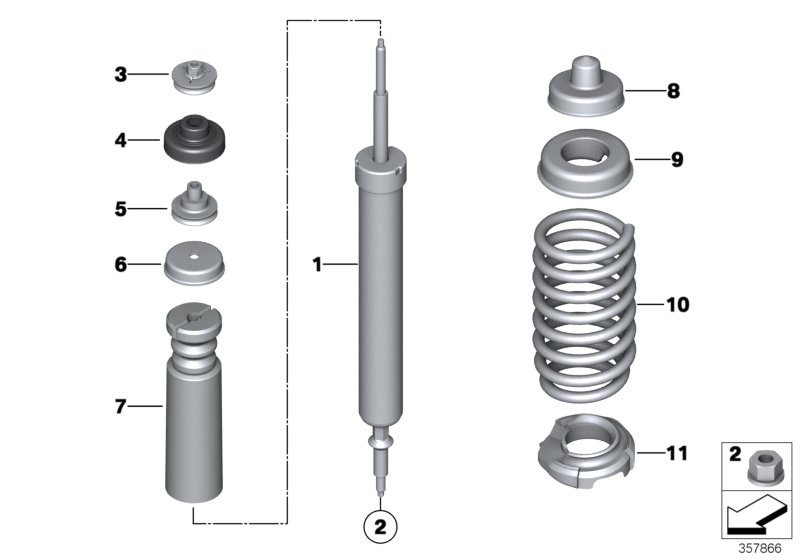 3
4
5
6
7
1
2
8
9
10
11
2
357866