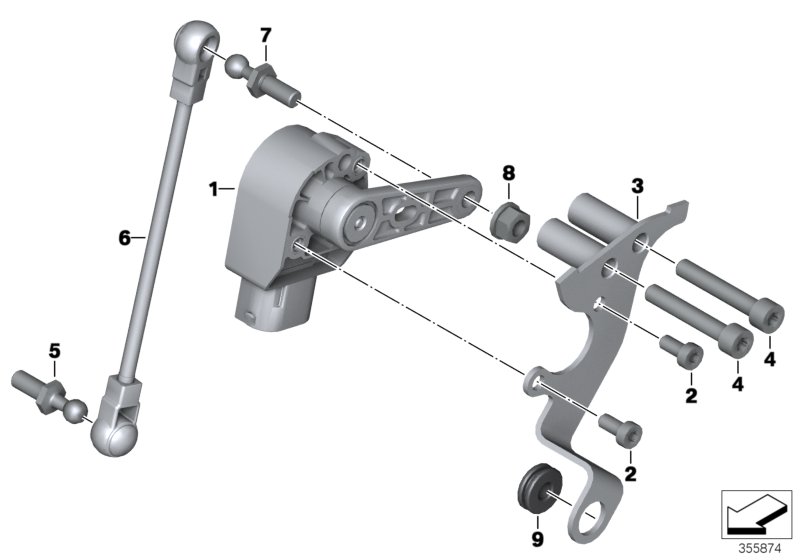 7
1
8
3
6
5
2
4
4
2
9
355874