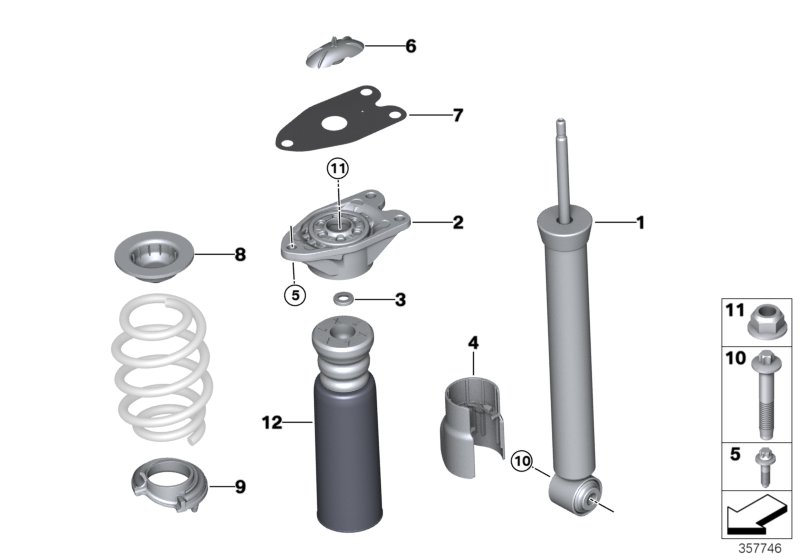 6
7
11
2
1
8
5
3
4
12
10
9
11
10
5
357746