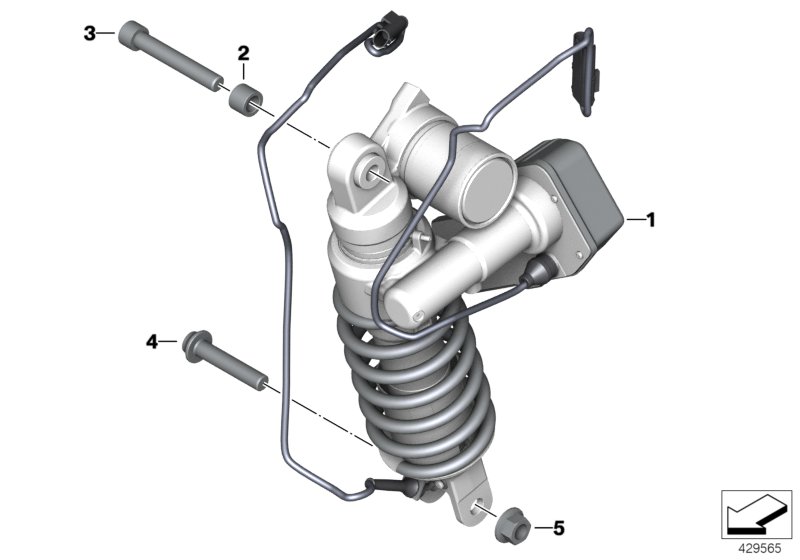 3
2
1
4
5
429565