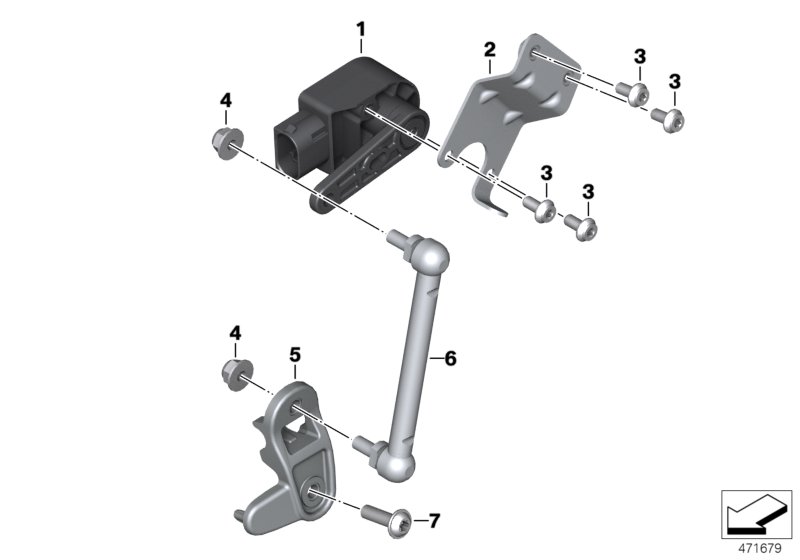 1
2
3
3
4
3
3
4
5
6
7
471679