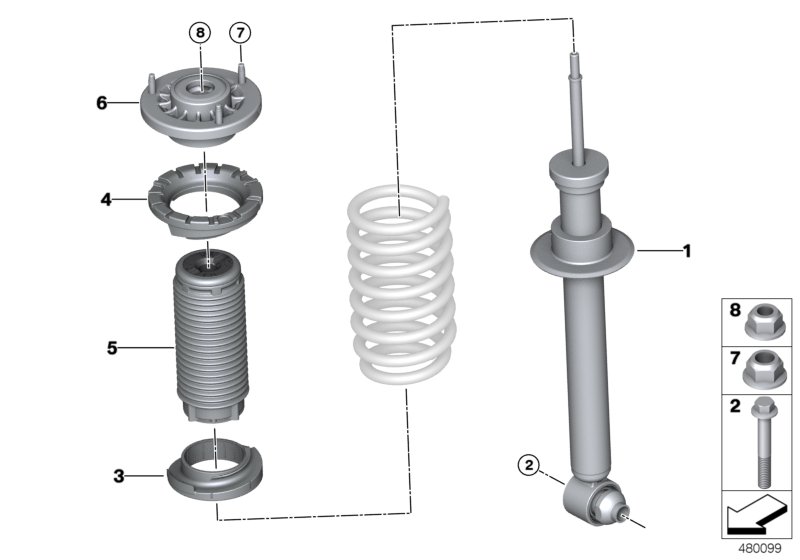 8
7
6
4
5
3
1
2
8
7
2
480099