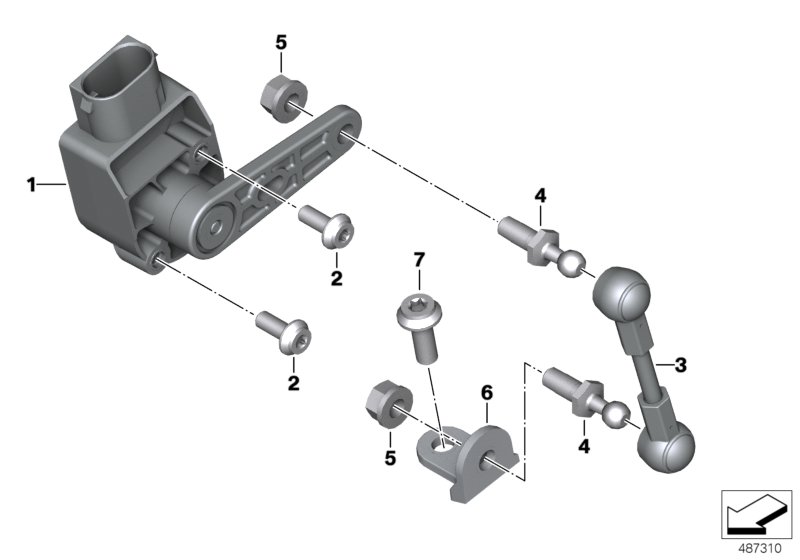 5
1
4
2
7
2
3
6
5
4
487310