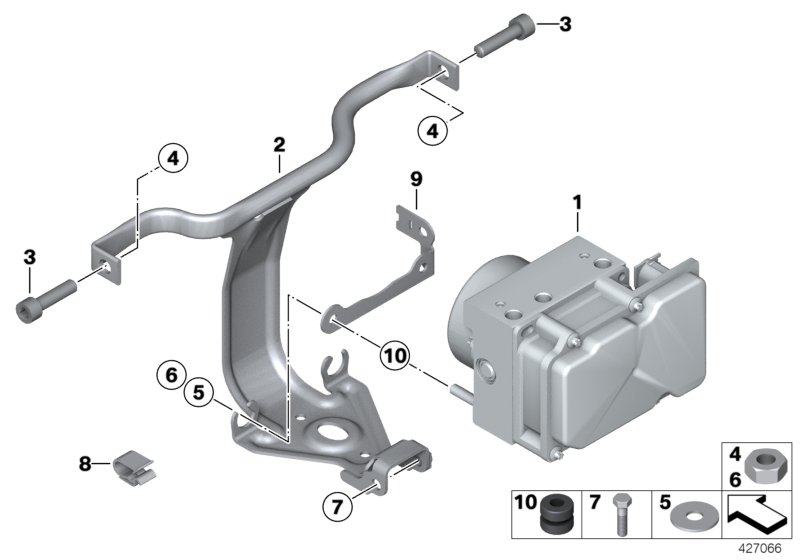 3
4
2
4
9
1
3
10
6
5
8
7
4
6
10
7
5
427066