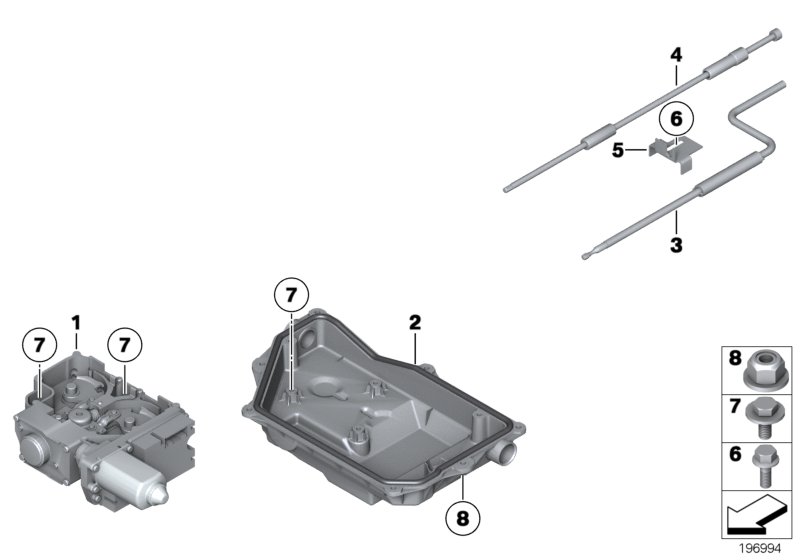 4
6
5
3
7
1
7
7
2
8
8
7
6
196994