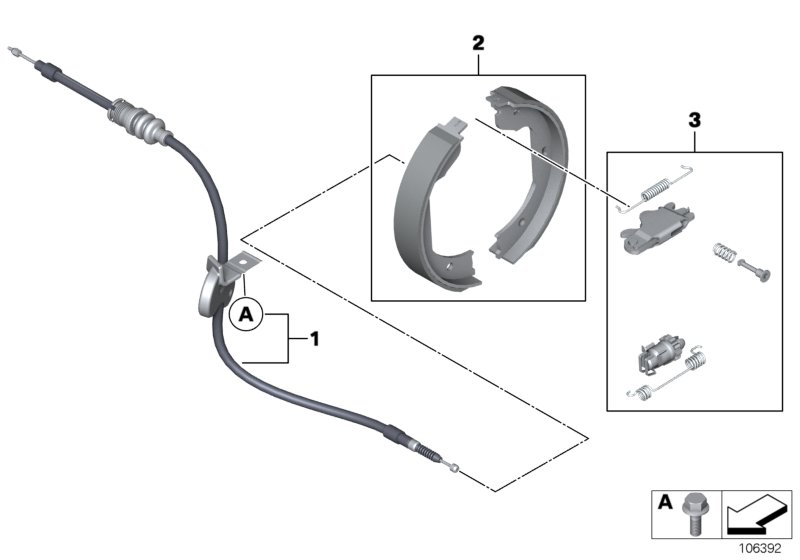 2

3

A

1

A

106392