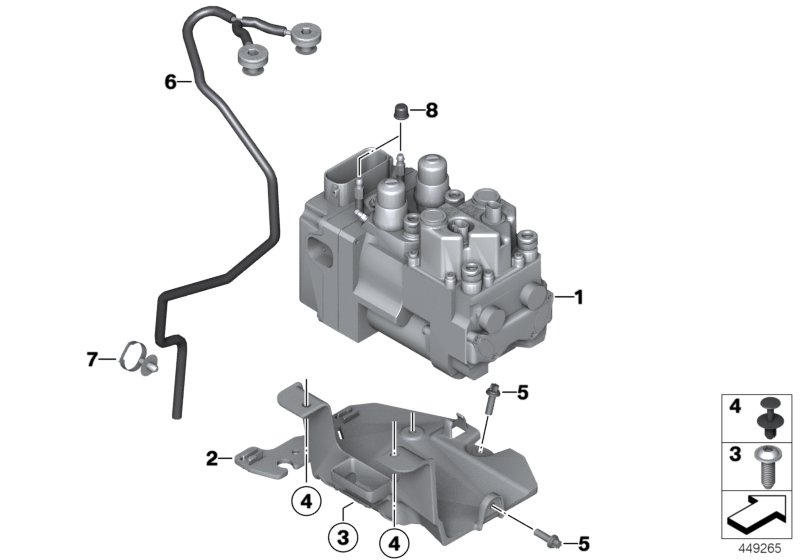 6
8
1
7
5
2
4
3
4
5
4
3
449265