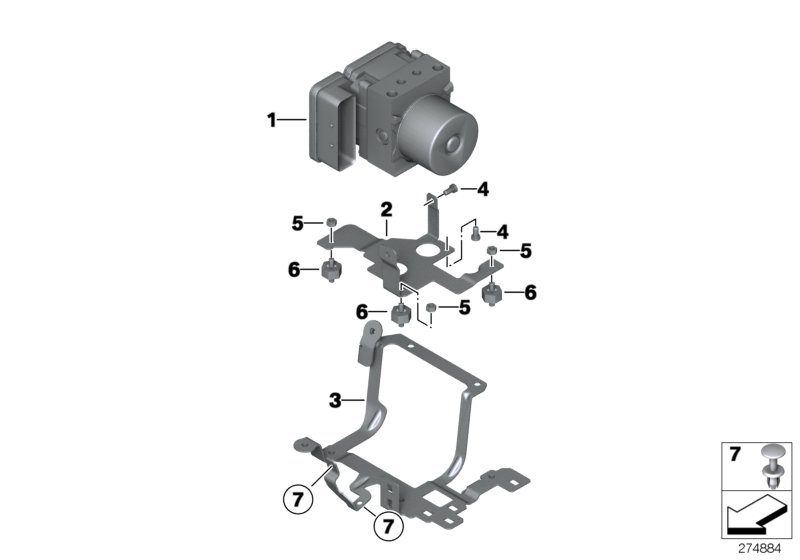 1
4
2
5
4
5
6
6
6
5
3
7
7
7
274884