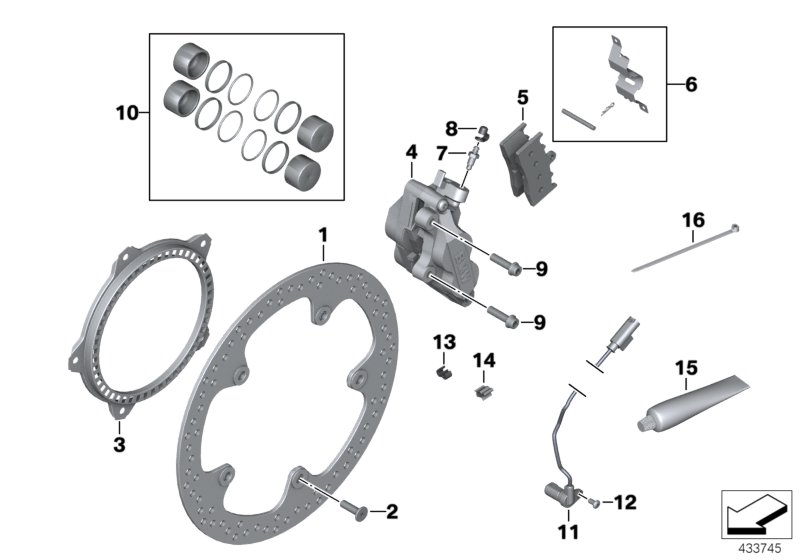 10
6
5
8
7
4
16
1
9
9
13
14
15
3
2
12
11
433745