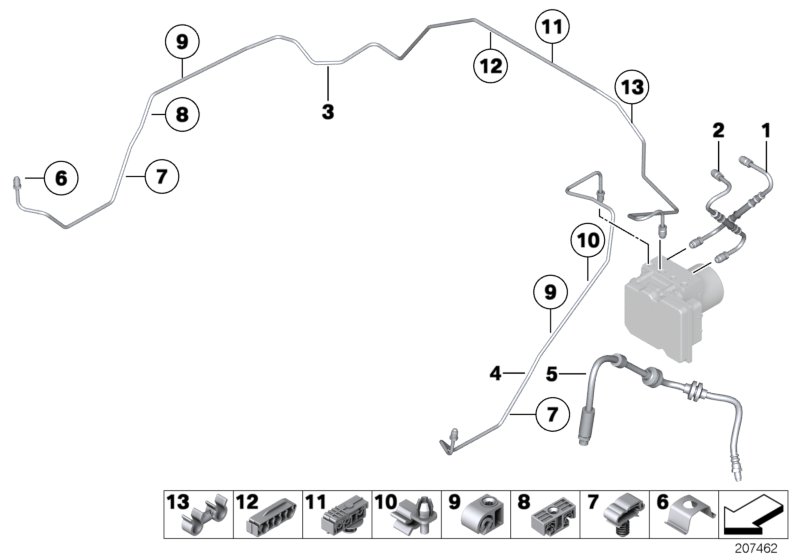 9
11
12
13
8
3
2
1
6
7
10
9
4
5
7
13
12
11
10
9
8
7
6
207462