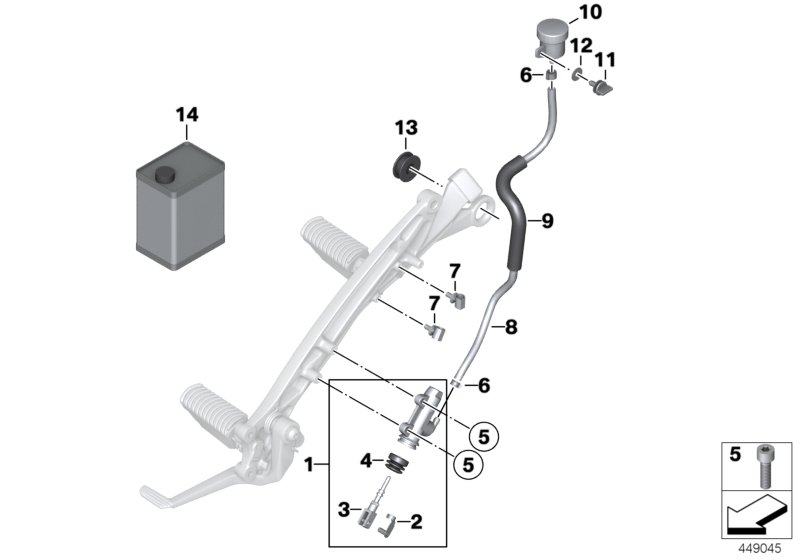 10
12
11
6
14
13
9
7
7
8
6
5
5
1
4
3
2
5
449045