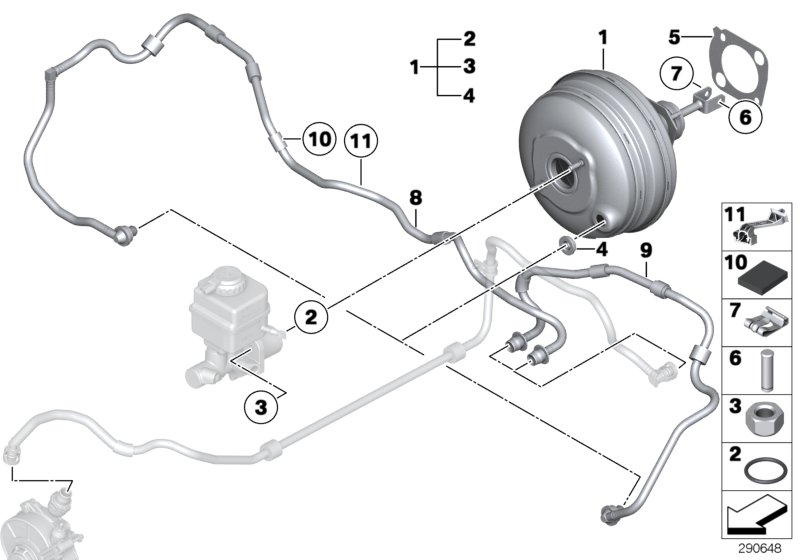 2
1
3
4
1
5
7
6
10
11
8
4
9
2
3
11
10
7
6
3
2
290648