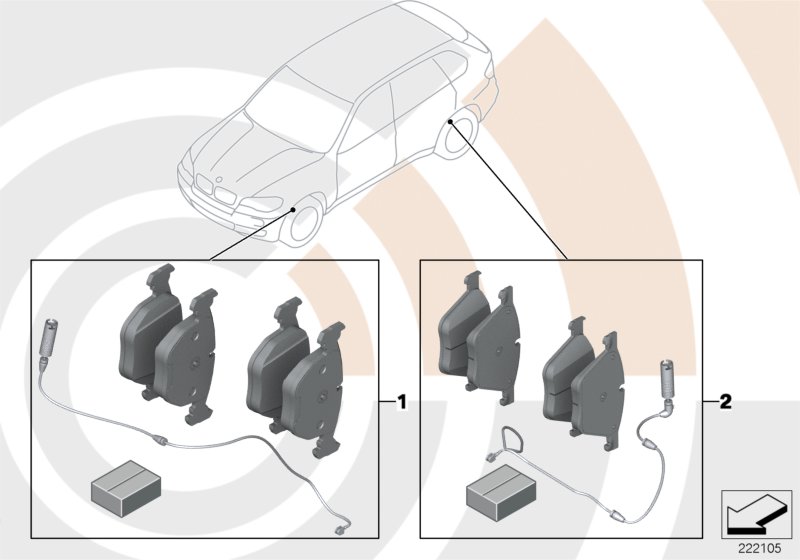 1

2

222105