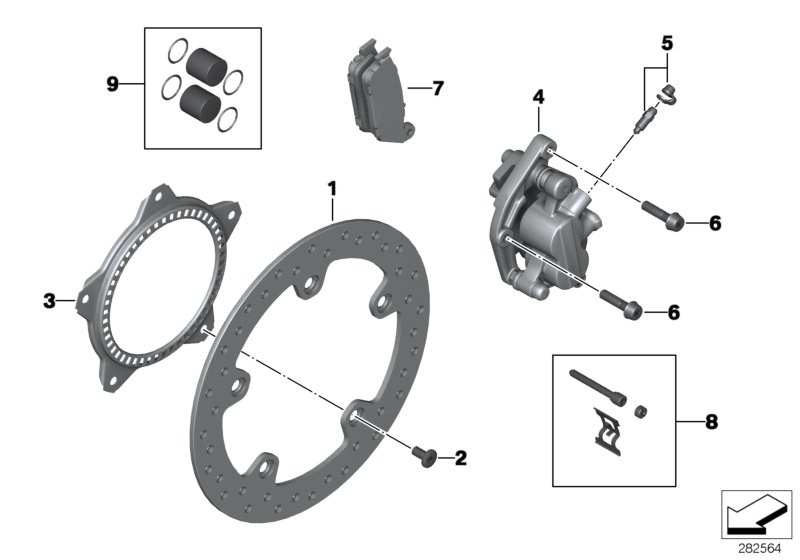 9
7
5
4
1
6
3
6
8
2
282564