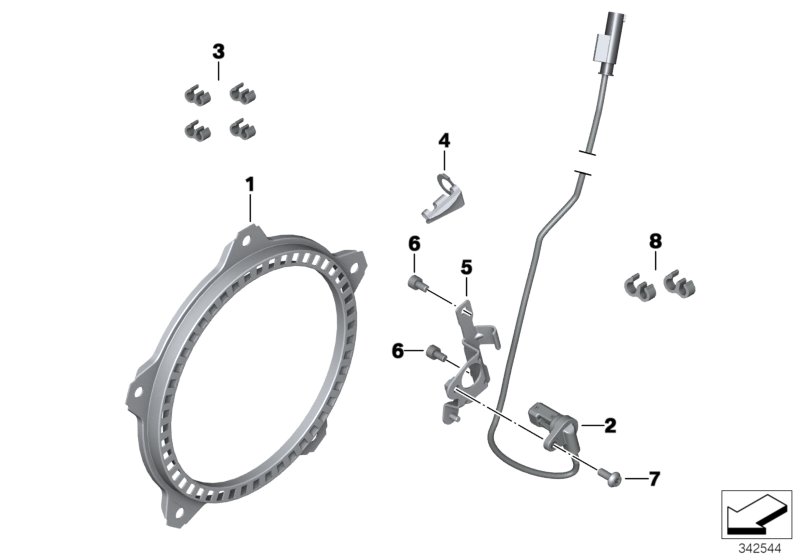 3
4
1
6
5
8
6
2
7
342544