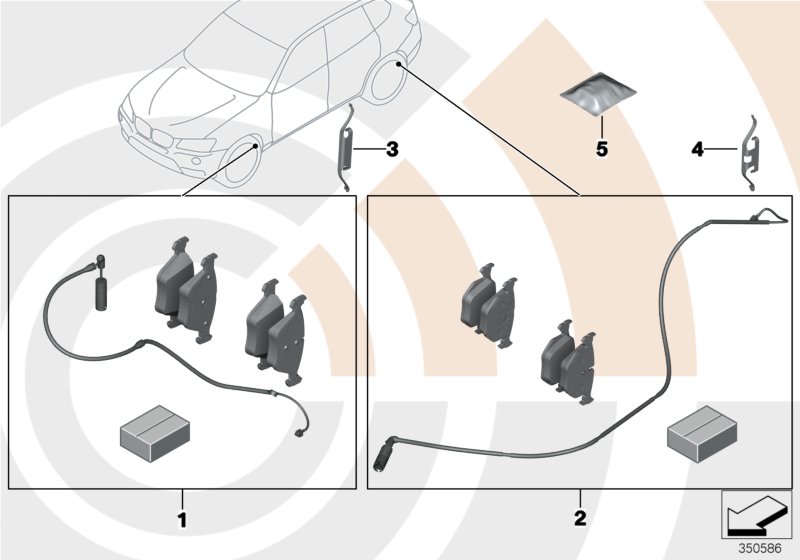 3
5
4
1
2
350586