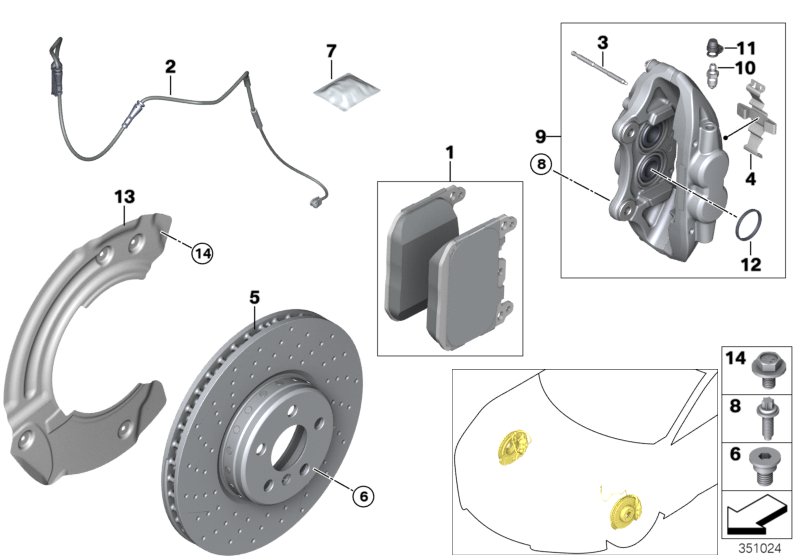 2
7
3
11
10
9
8
4
12
1
13
14
5
6
14
8
6
351024